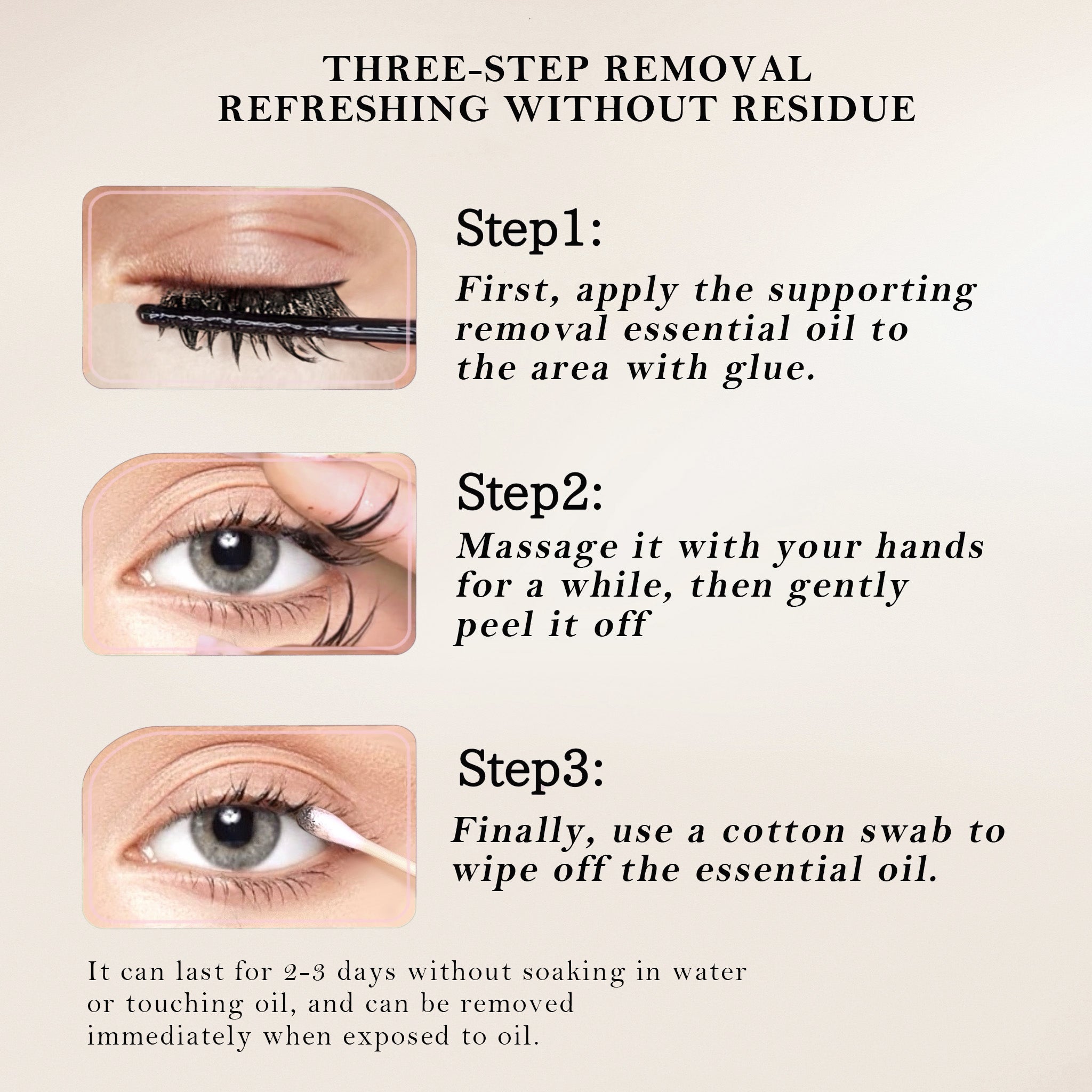 THREE-STEP REMOVAL
REFRESHING WITHOUT RESIDUE

Step1:

First, apply the supporting removal essential oil to the area with glue.

Step2:

Massage it with your hands for a while, then gently peel it off

Step3:

Finally, use a cotton swab to wipe off the essential oil.

It can last for 2-3 days without soaking in water or touching oil, and can be removed immediately when exposed to oil.