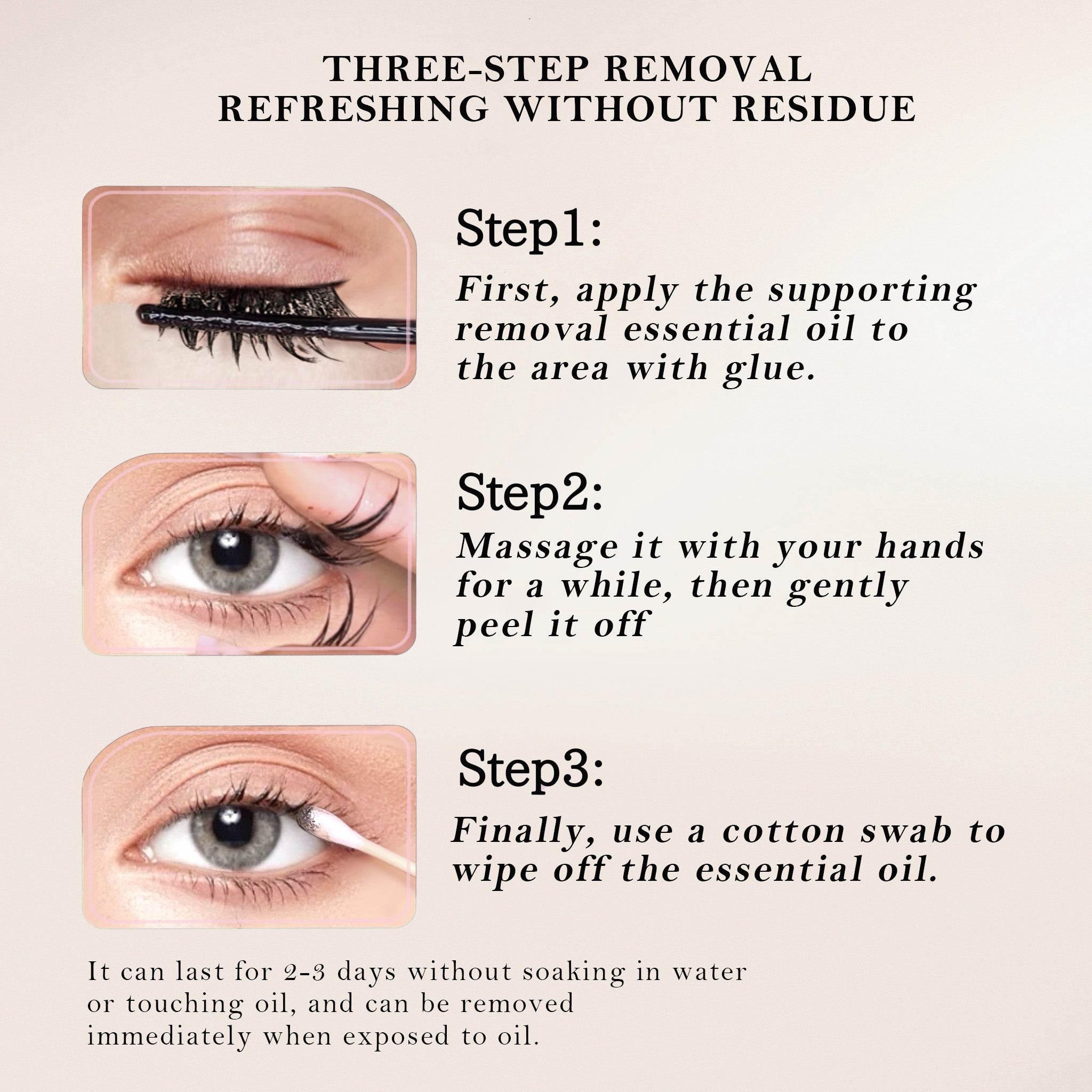 THREE-STEP REMOVAL
REFRESHING WITHOUT RESIDUE

Step1:

First, apply the supporting removal essential oil to the area with glue.

Step2:

Massage it with your hands for a while, then gently peel it off

Step3:

Finally, use a cotton swab to wipe off the essential oil.

It can last for 2-3 days without soaking in water or touching oil, and can be removed immediately when exposed to oil.